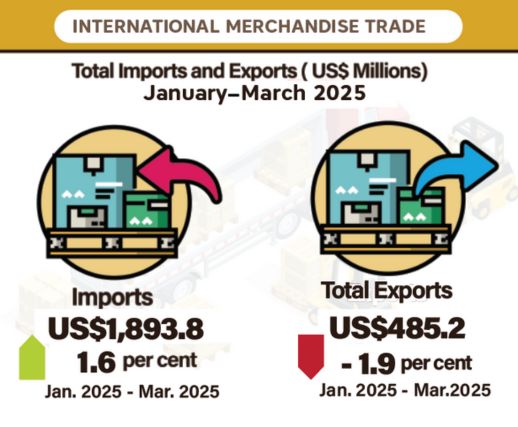 INTERNATIONAL MERCHANDISE TRADE

Total Imports and Exports ( US$ Millions)
January–March 2025

Imports
US$1,893.8
1.6 per cent
Jan. 2025 - Mar. 2025

Total Exports
US$485.2
- 1.9 per cent
Jan. 2025 - Mar.2025