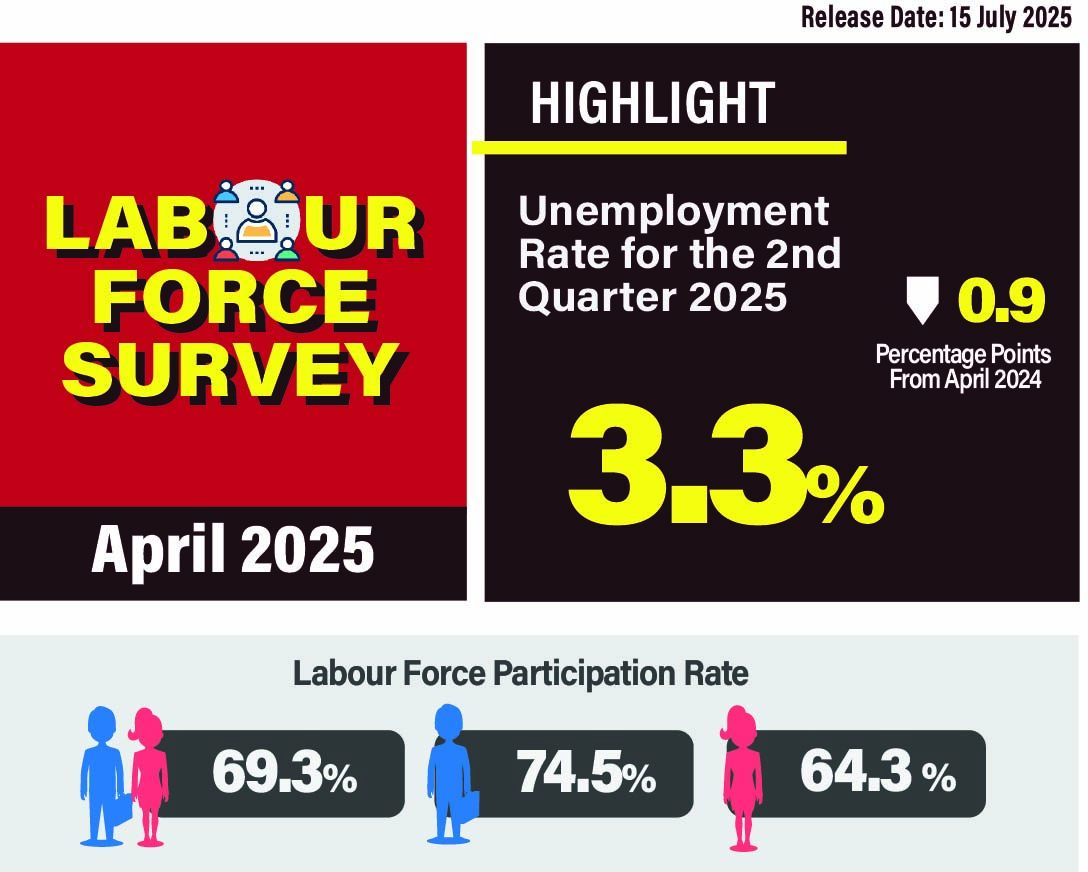 Release Date: 15 July 2025

LABOUR FORCE SURVEY

April 2025

HIGHLIGHT

Unemployment Rate for the 2nd Quarter 2025

0.9

Percentage Points From April 2024

3.3%

Labour Force Participation Rate

69.3%

74.5%

64.3 %