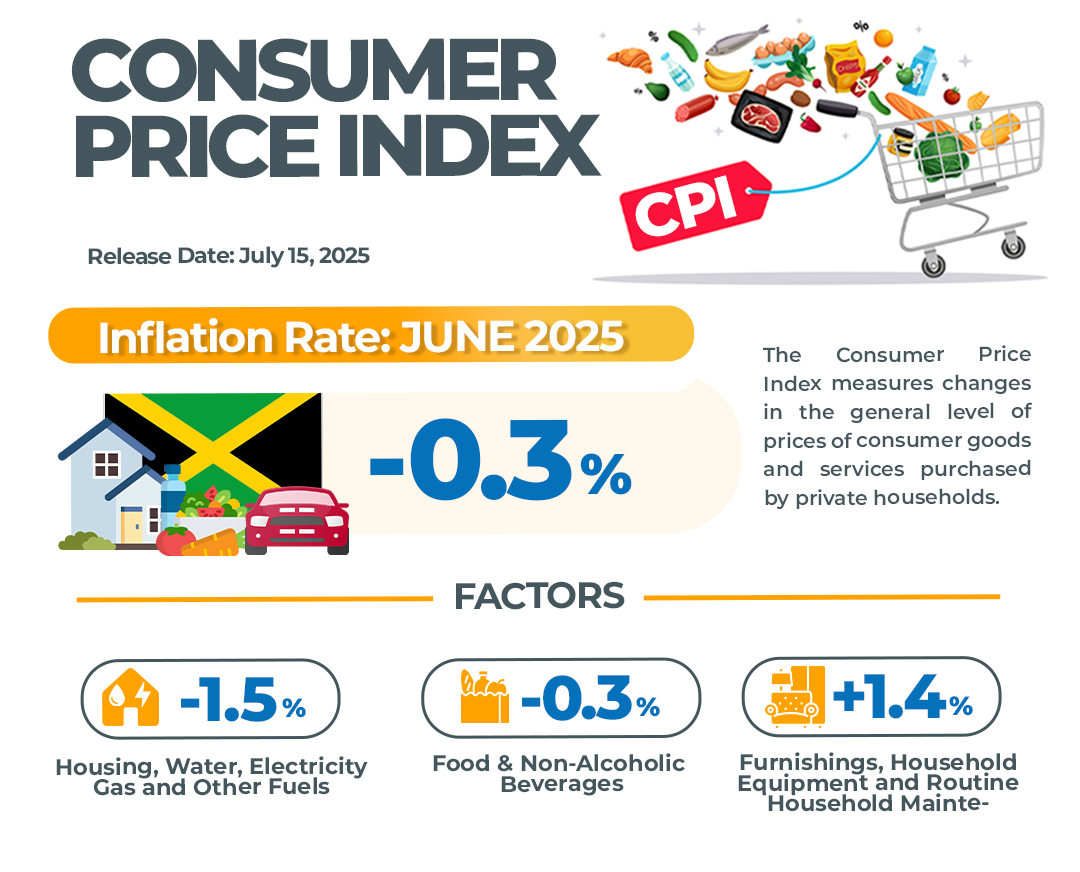 CONSUMER PRICE INDEX

CPI

Release Date: July 15, 2025

Inflation Rate: JUNE 2025

-0.3%

The Consumer Price Index measures changes in the general level of prices of consumer goods and services purchased by private households.

FACTORS

-1.5%

Housing, Water, Electricity Gas and Other Fuels

-0.3%

Food & Non-Alcoholic Beverages

+1.4%

Furnishings, Household Equipment and Routine Household Mainte-